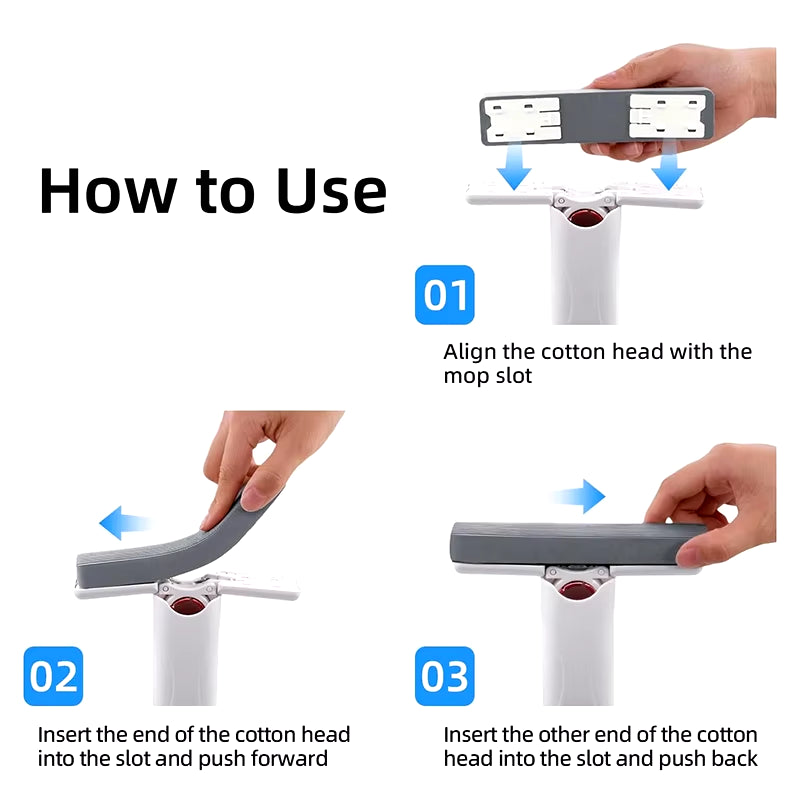 How to Use

01

Align the cotton head with the mop slot

02

Insert the end of the cotton head into the slot and push forward

03

Insert the other end of the cotton head into the slot and push back